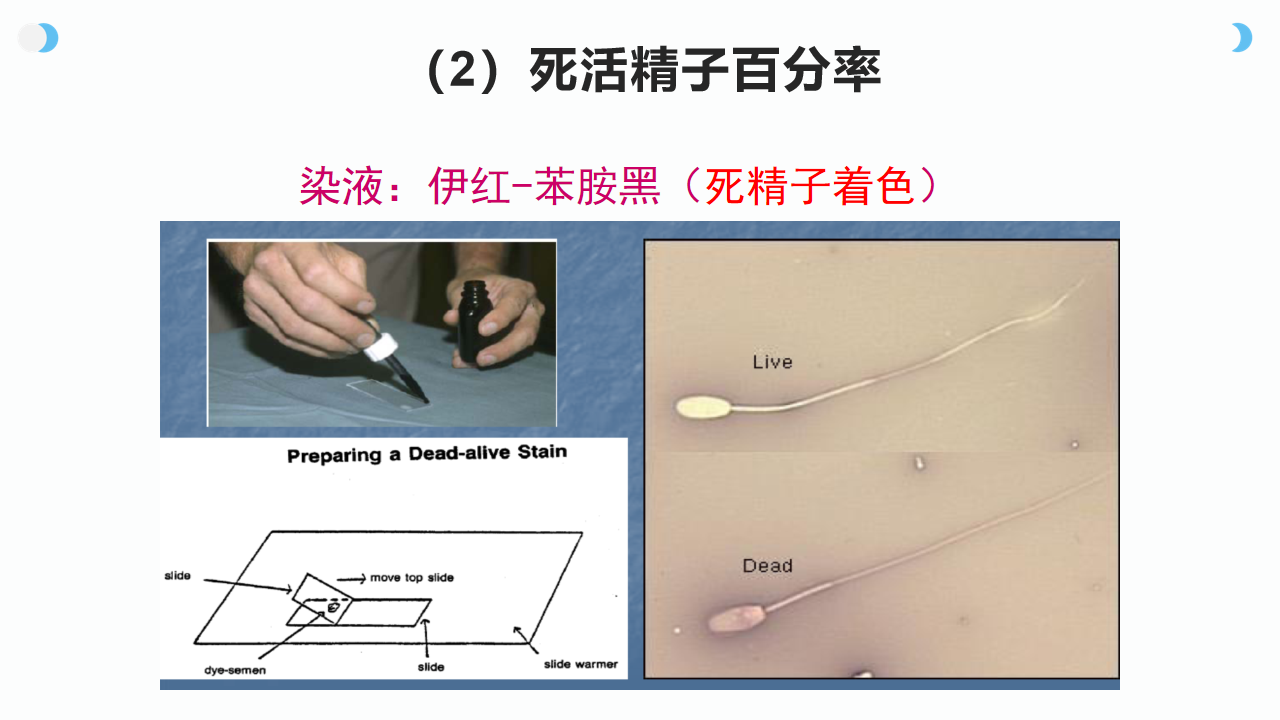 （2）死活精子百分率

染液：伊红-苯胺黑（死精子着色）

Preparing a Dead-alive Stain

slide

move top slide

dye-semen

slide

slide warmer

Live

Dead