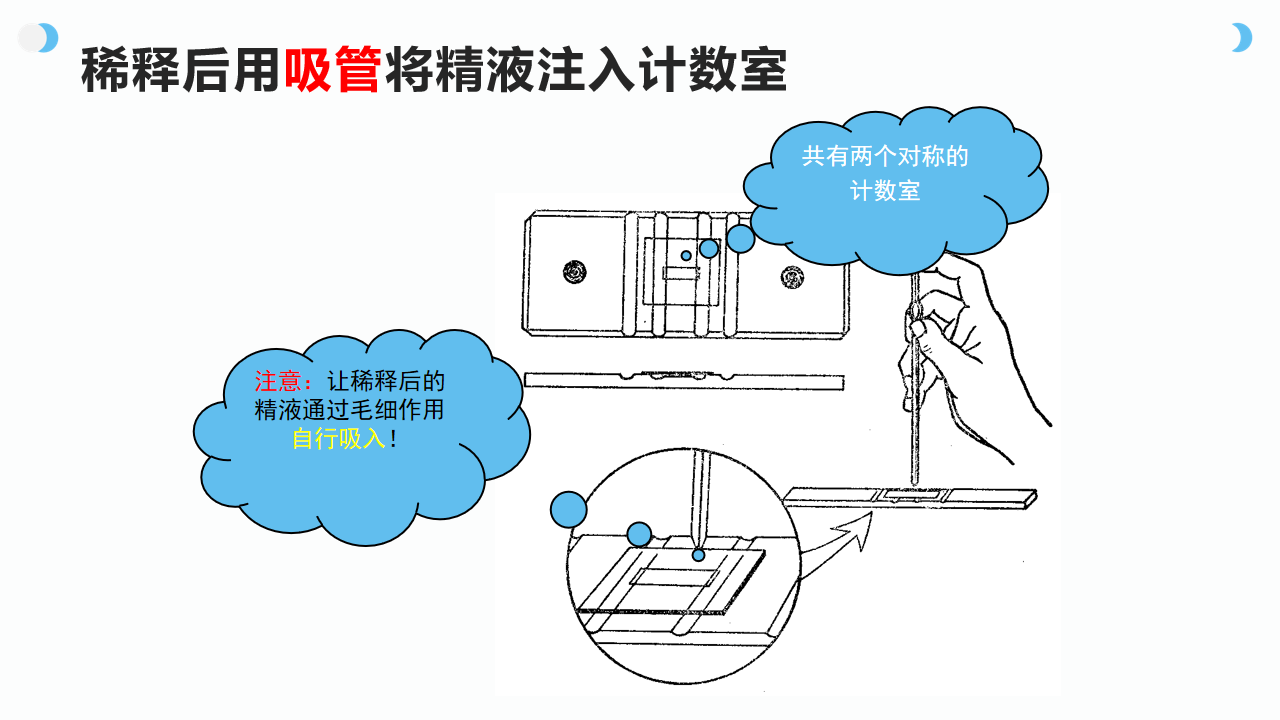 稀释后用吸管将精液注入计数室

共有两个对称的计数室

注意：让稀释后的精液通过毛细作用自行吸入！